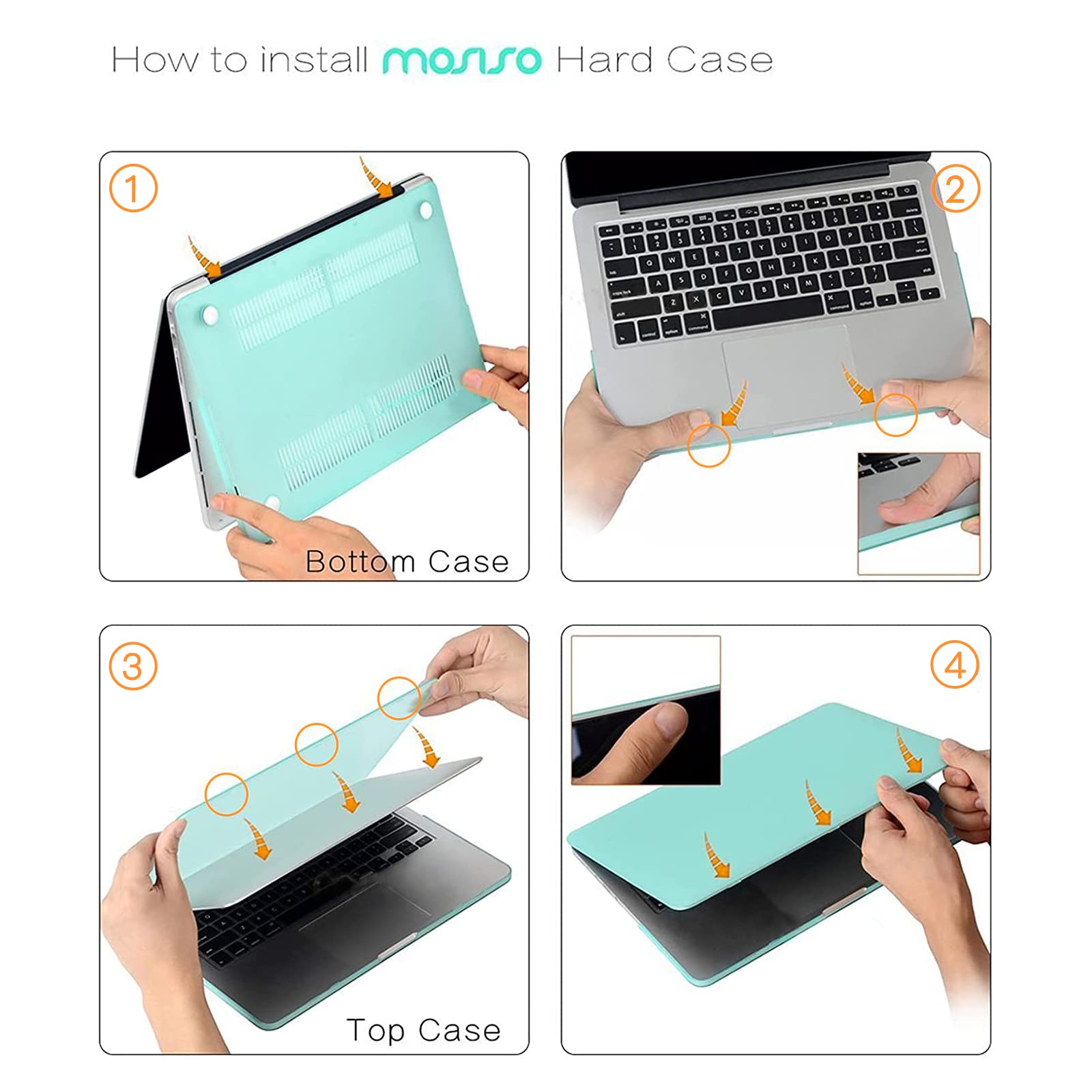 How to install mosiso Hard Case

1

Bottom Case

2

3

Top Case

4